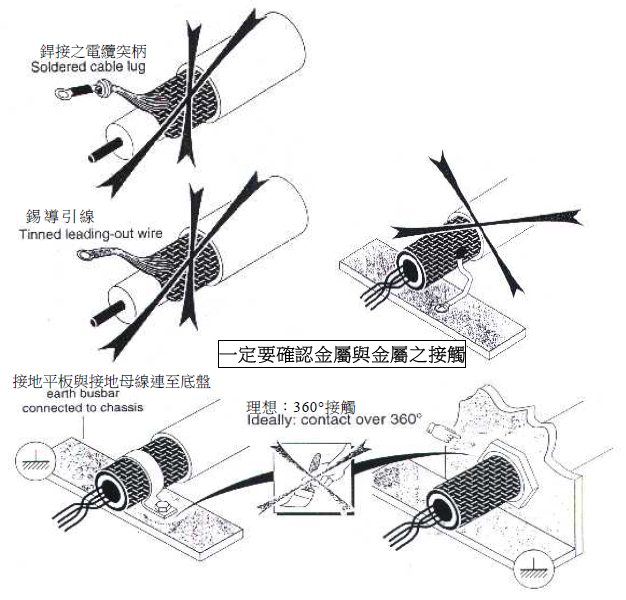 銲接之電纜突柄
Soldered cable lug

錫導引線
Tinned leading-out wire

一定要確認金屬與金屬之接觸

接地平板與接地母線連至底盤
earth busbar
connected to chassis

理想：360°接觸
Ideally: contact over 360°